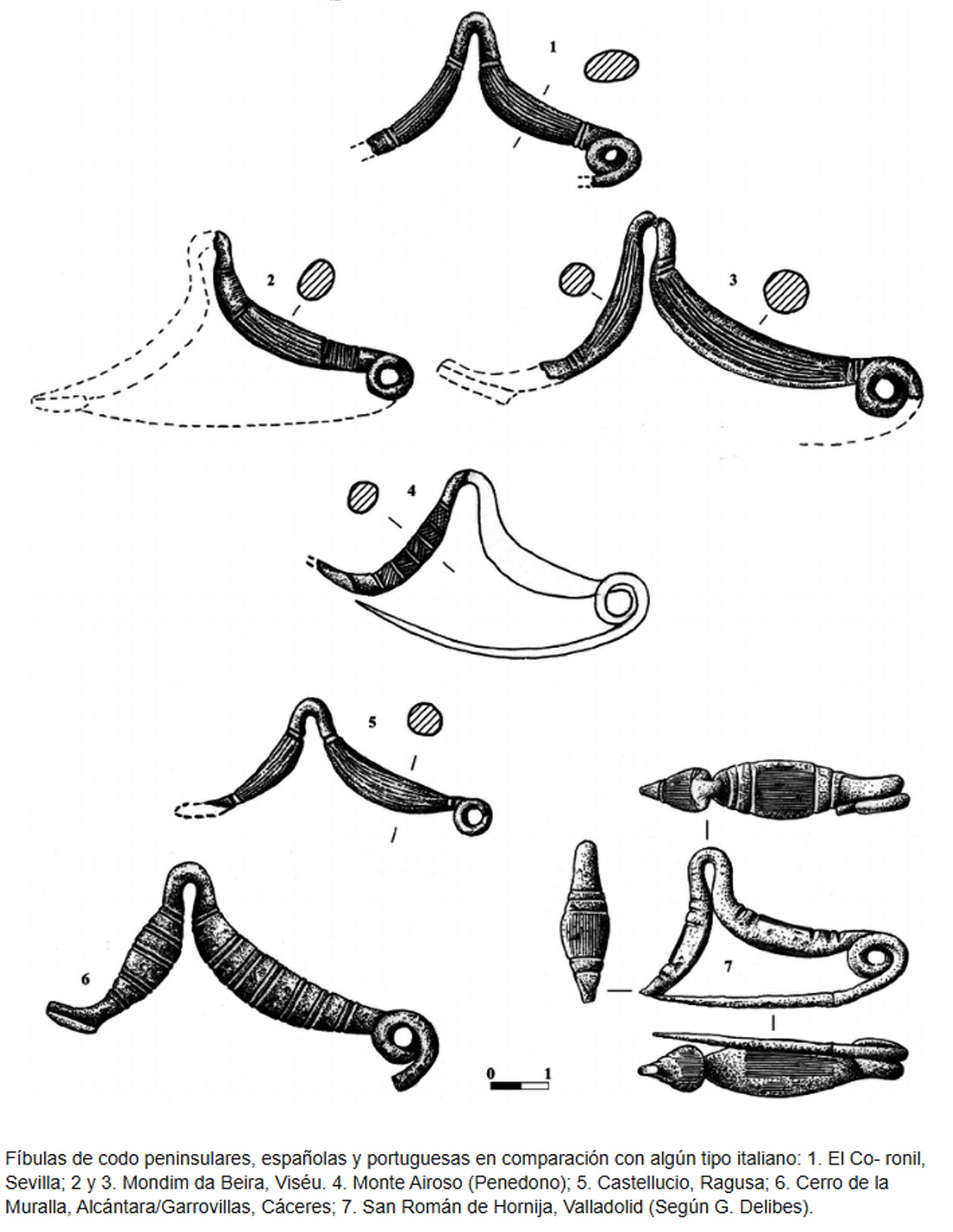 1

2

3

4

5

6

7

0 1

Fíbulas de codo peninsulares, españolas y portuguesas en comparación con algún tipo italiano: 1. El Co- ronil, Sevilla; 2 y 3. Mondim da Beira, Viséu. 4. Monte Airoso (Penedono); 5. Castellucio, Ragusa; 6. Cerro de la Muralla, Alcántara/Garrovillas, Cáceres; 7. San Román de Hornija, Valladolid (Según G. Delibes).